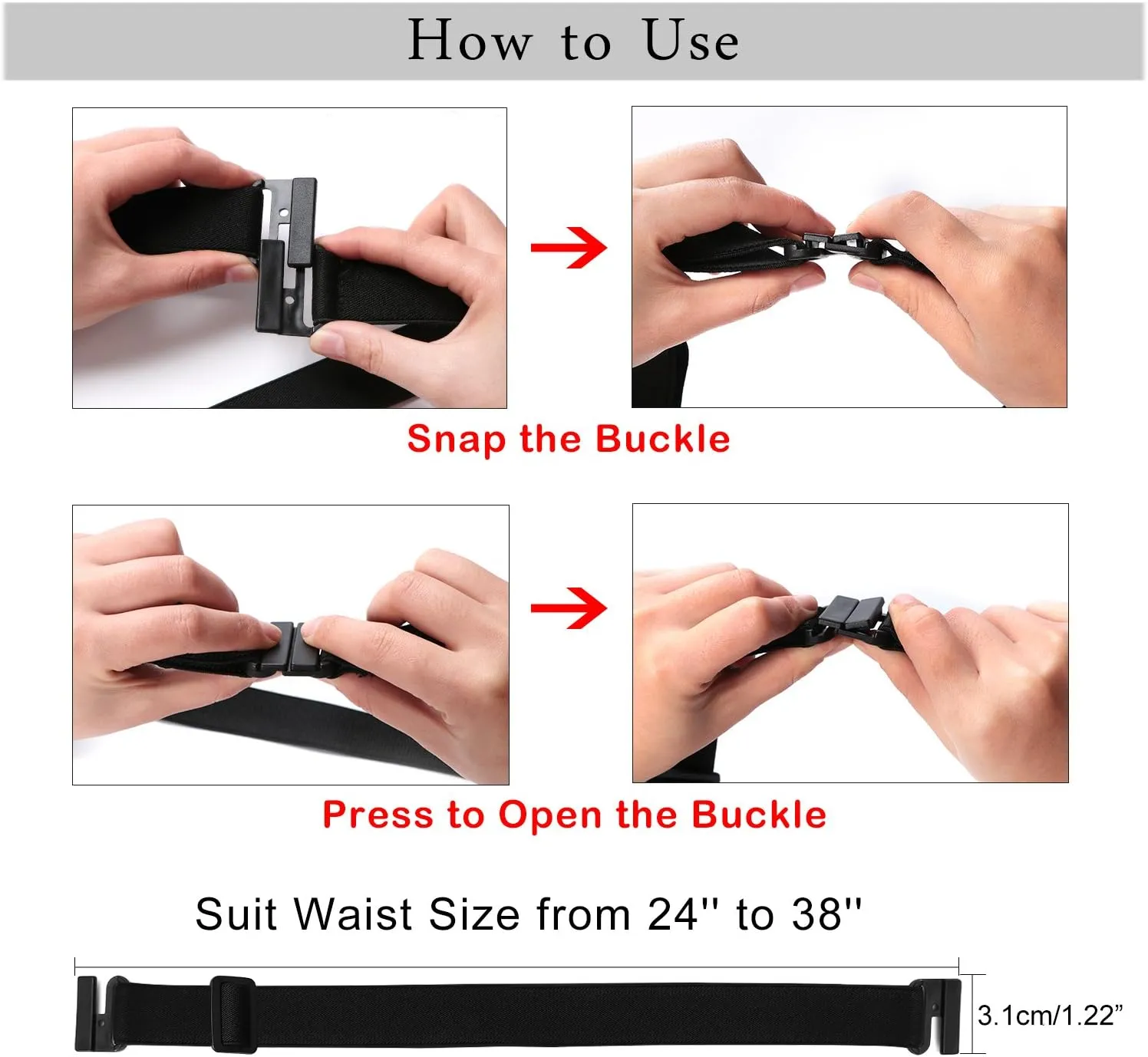 How to Use

Snap the Buckle

Press to Open the Buckle

Suit Waist Size from 24'' to 38''

3.1cm/1.22”